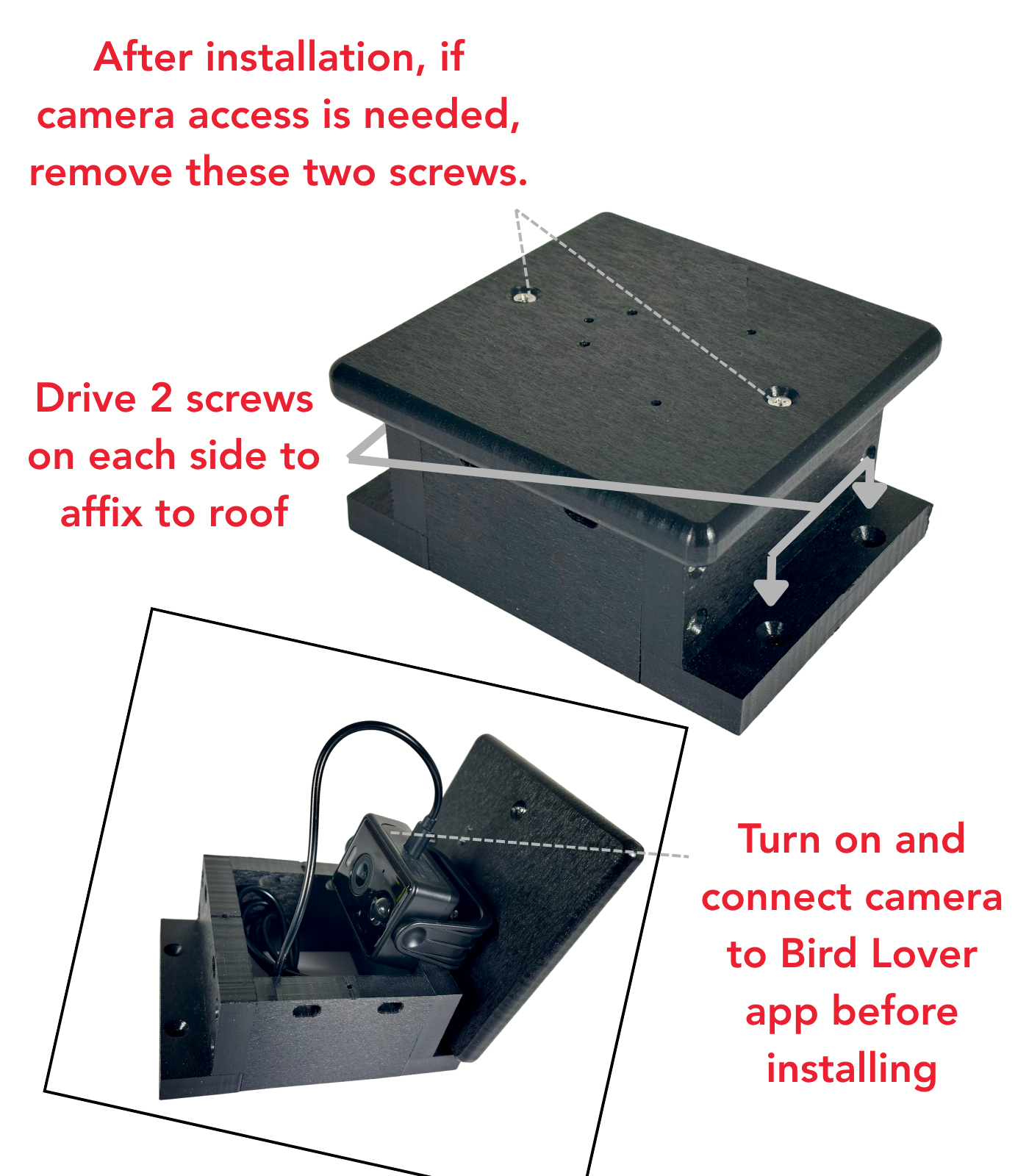 After installation, if camera access is needed, remove these two screws.

Drive 2 screws on each side to affix to roof

Turn on and connect camera to Bird Lover app before installing