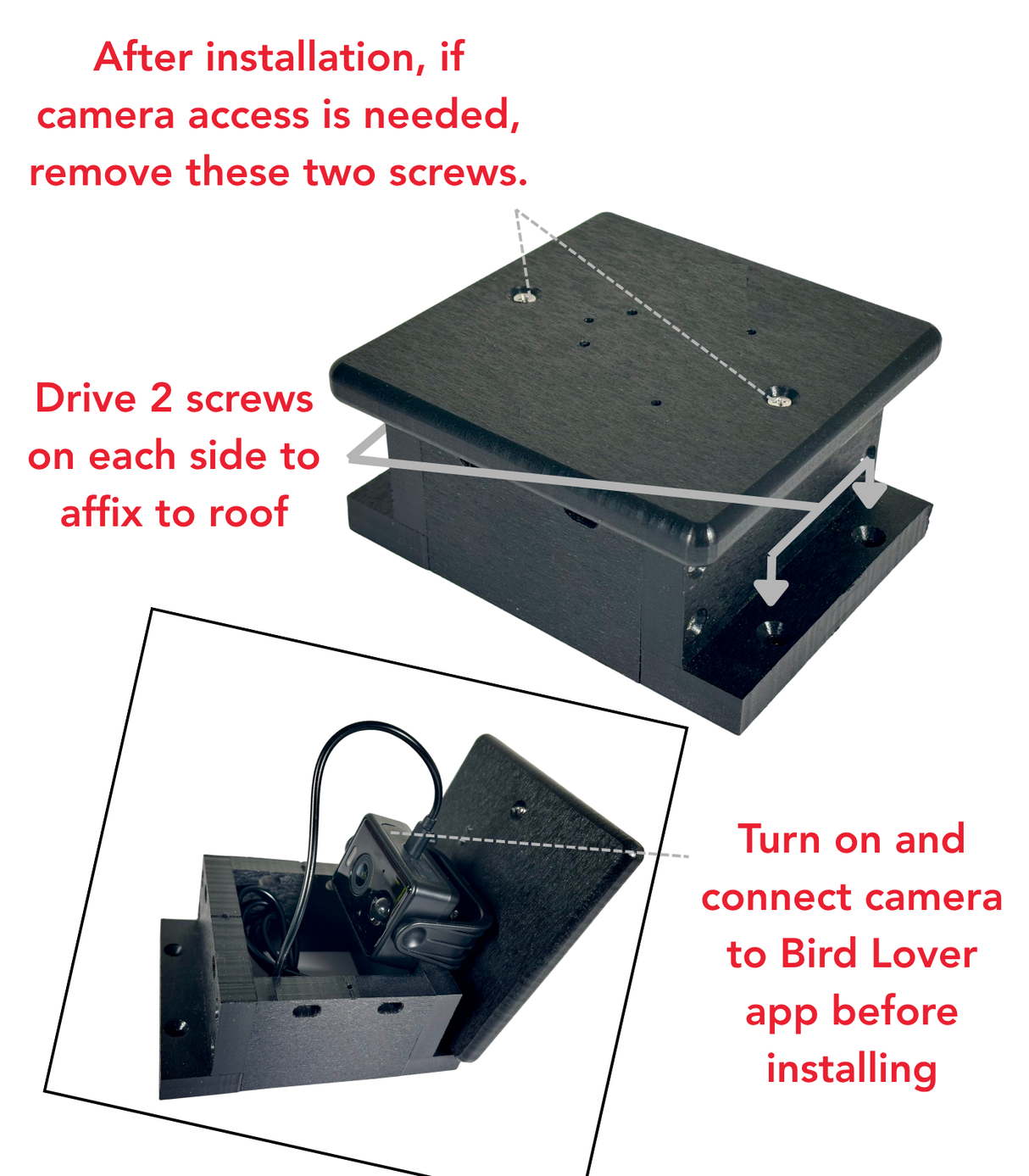 After installation, if camera access is needed, remove these two screws.

Drive 2 screws on each side to affix to roof

Turn on and connect camera to Bird Lover app before installing