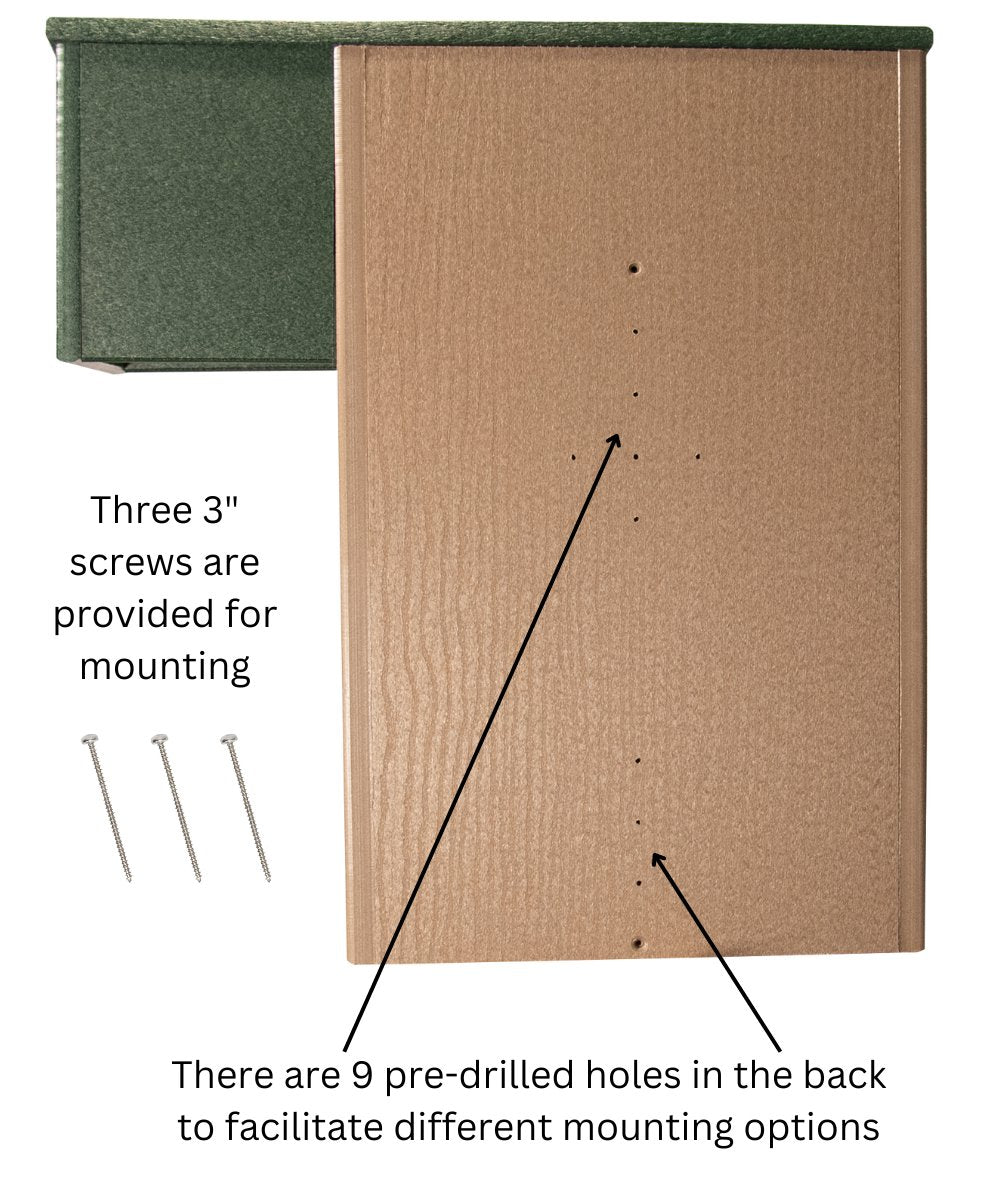 Three 3" screws are provided for mounting

There are 9 pre-drilled holes in the back to facilitate different mounting options