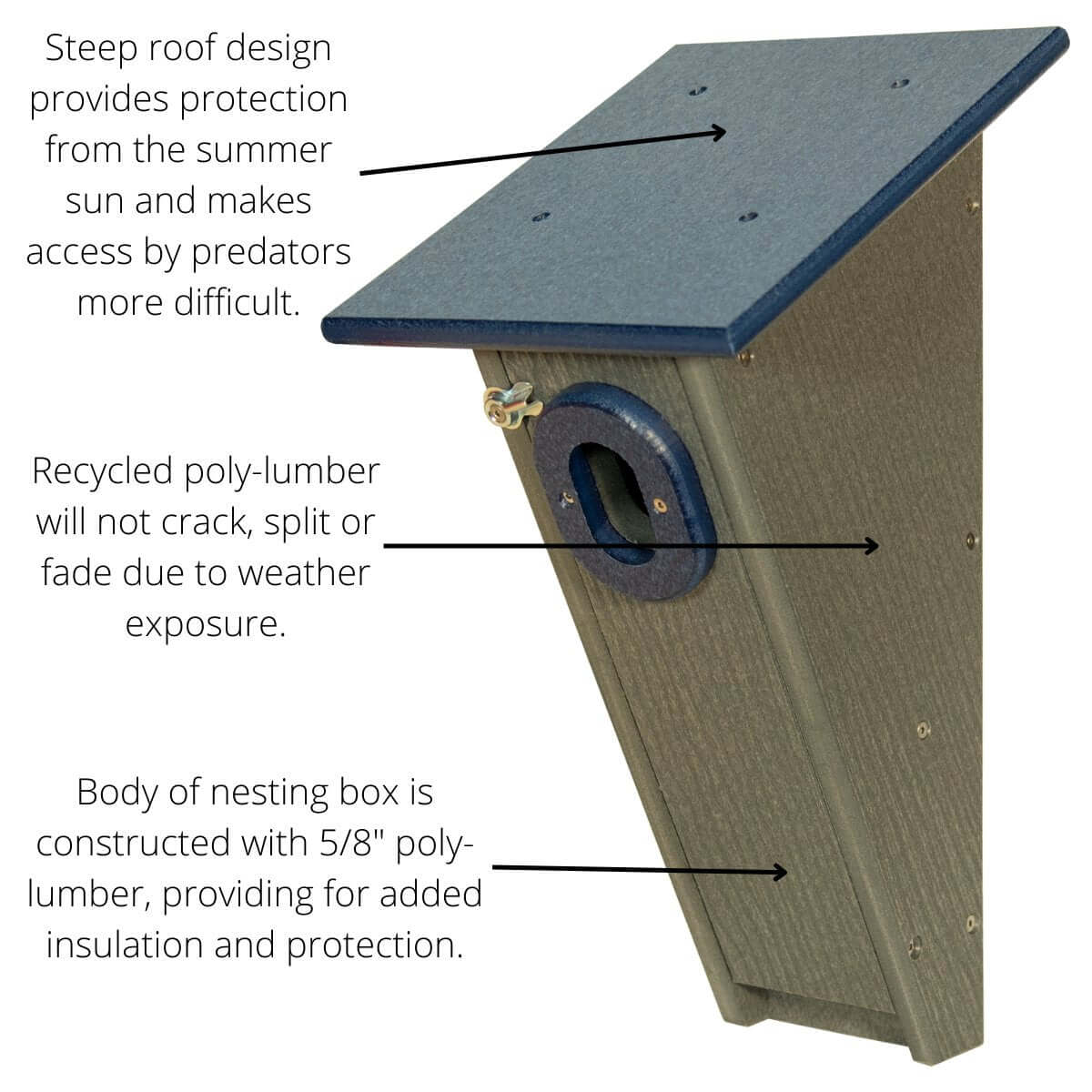 Steep roof design provides protection from the summer sun and makes access by predators more difficult.

Recycled poly-lumber will not crack, split or fade due to weather exposure.

Body of nesting box is constructed with 5/8" poly-lumber, providing for added insulation and protection.