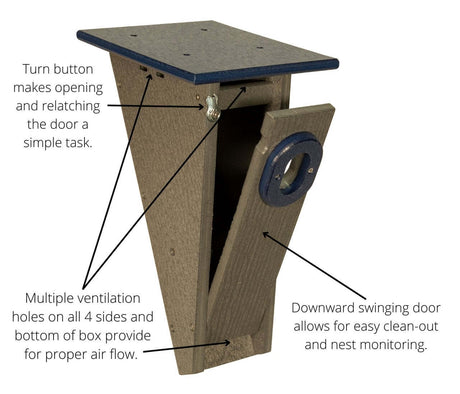 Turn button makes opening and relatching the door a simple task.

Multiple ventilation holes on all 4 sides and bottom of box provide for proper air flow.

Downward swinging door allows for easy clean-out and nest monitoring.