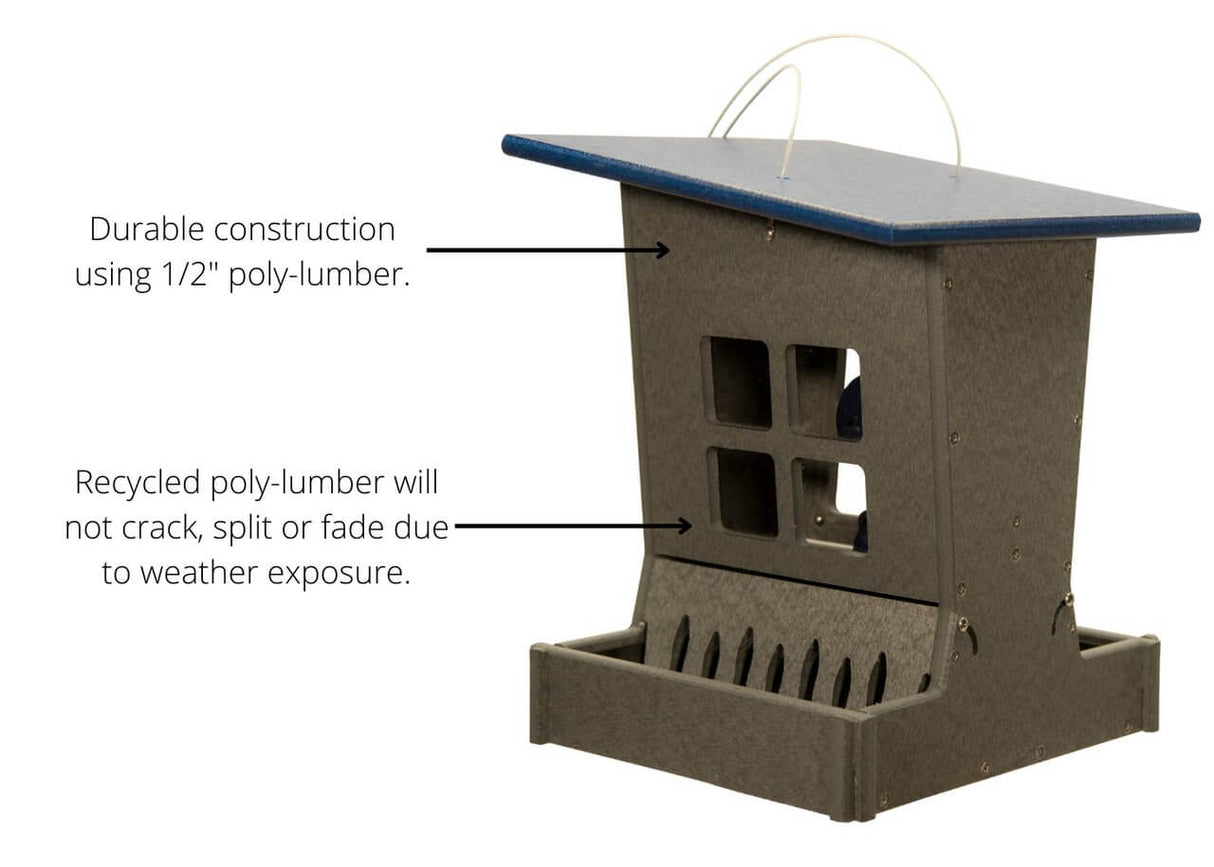 Durable construction using 1/2" poly-lumber.

Recycled poly-lumber will not crack, split or fade due to weather exposure.