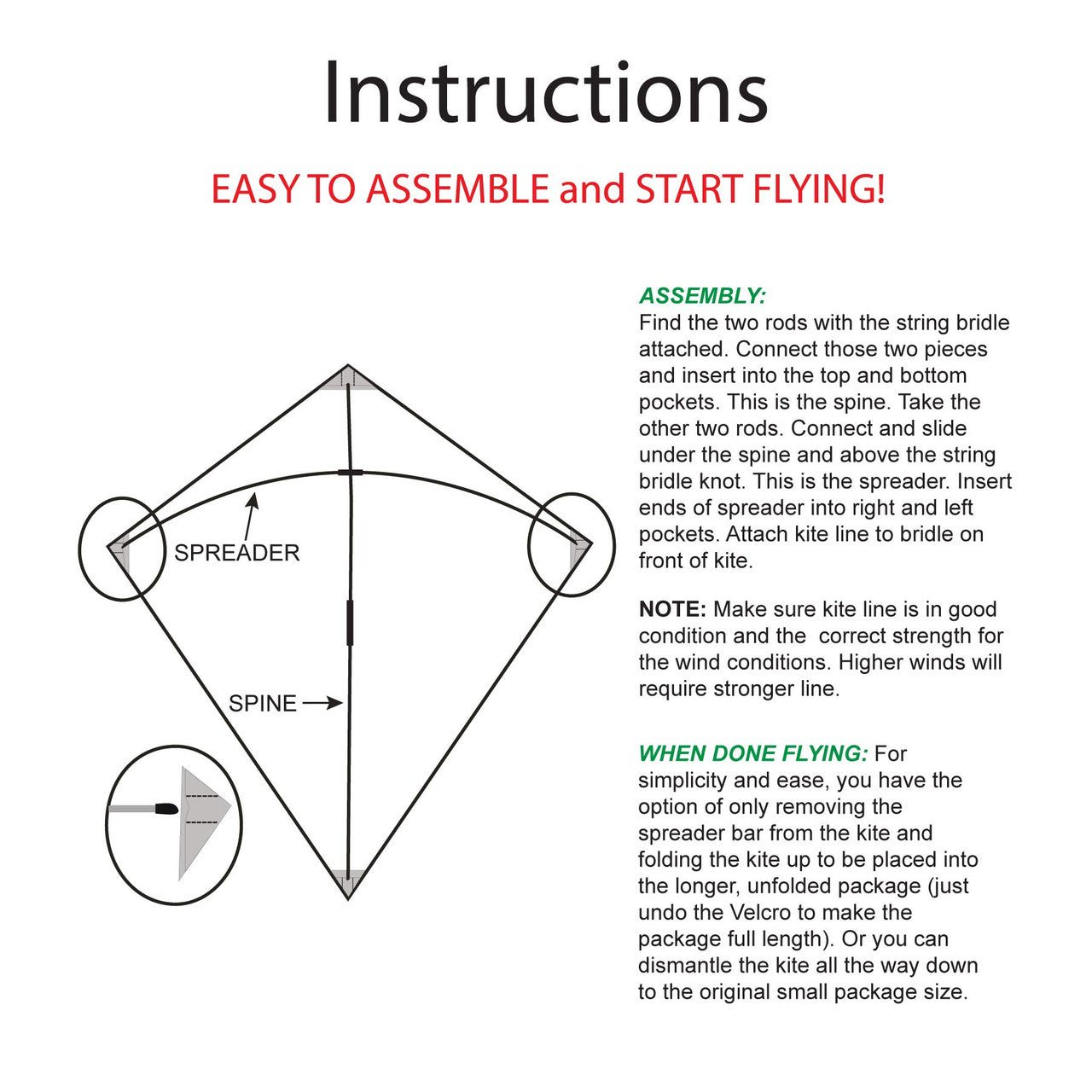 Instructions

EASY TO ASSEMBLE and START FLYING!

SPREADER

SPINE

ASSEMBLY:
Find the two rods with the string bridle attached. Connect those two pieces and insert into the top and bottom pockets. This is the spine. Take the other two rods. Connect and slide under the spine and above the string bridle knot. This is the spreader. Insert ends of spreader into right and left pockets. Attach kite line to bridle on front of kite.

NOTE: Make sure kite line is in good condition and the correct strength for the wind conditions. Higher winds will require stronger line.

WHEN DONE FLYING: For simplicity and ease, you have the option of only removing the spreader bar from the kite and folding the kite up to be placed into the longer, unfolded package (just undo the Velcro to make the package full length). Or you can dismantle the kite all the way down to the original small package size.