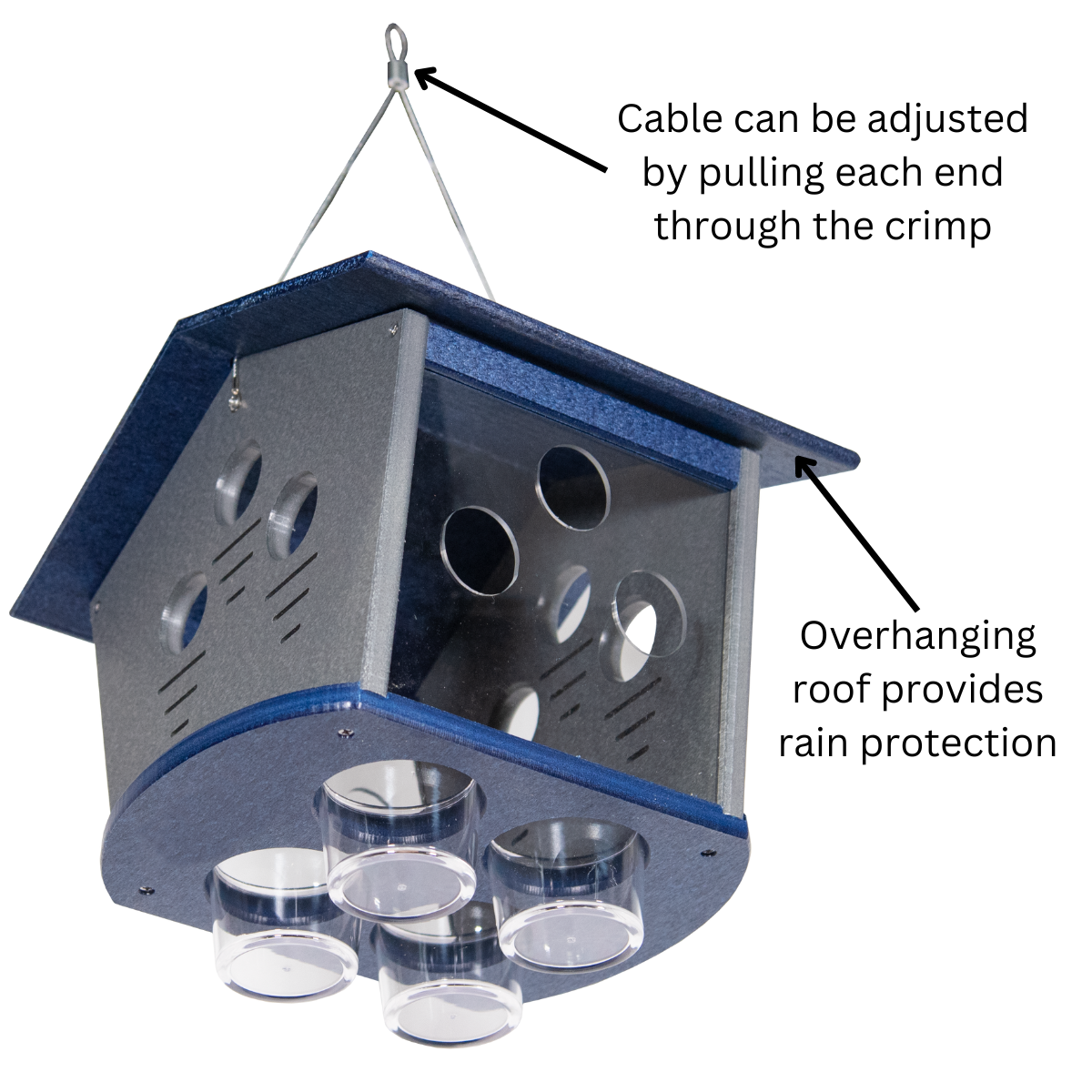 Cable can be adjusted by pulling each end through the crimp

Overhanging roof provides rain protection