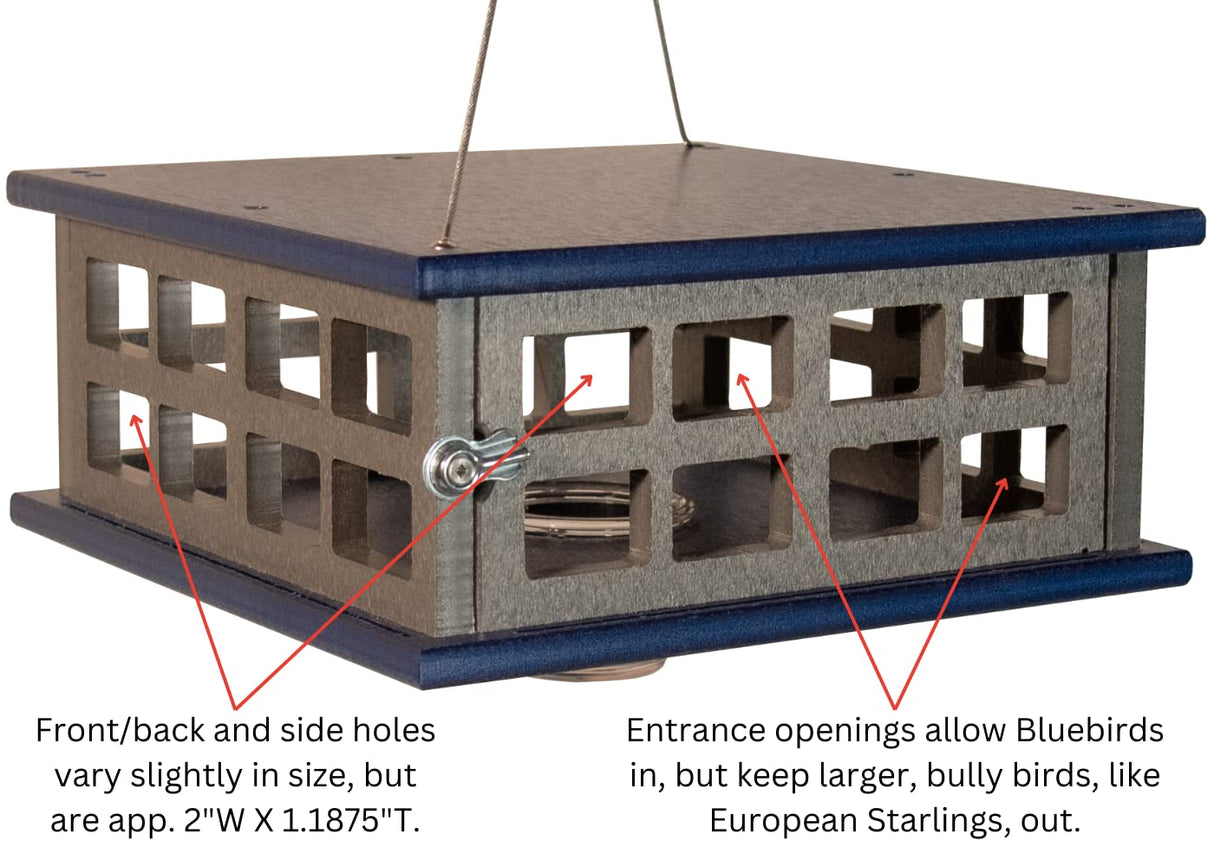 Front/back and side holes vary slightly in size, but are app. 2"W X 1.1875"T.

Entrance openings allow Bluebirds in, but keep larger, bully birds, like European Starlings, out.