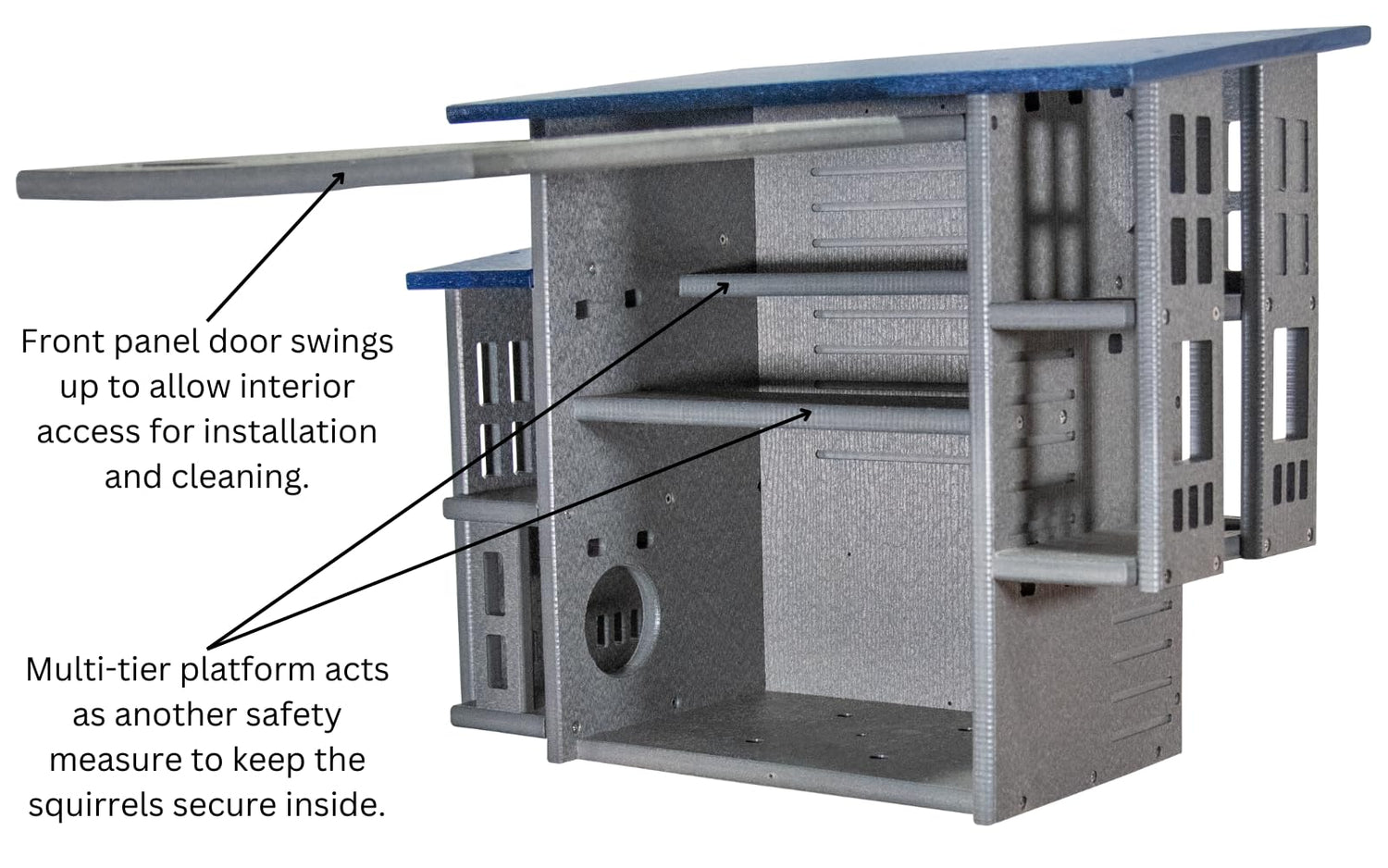 Front panel door swings up to allow interior access for installation and cleaning.

Multi-tier platform acts as another safety measure to keep the squirrels secure inside.