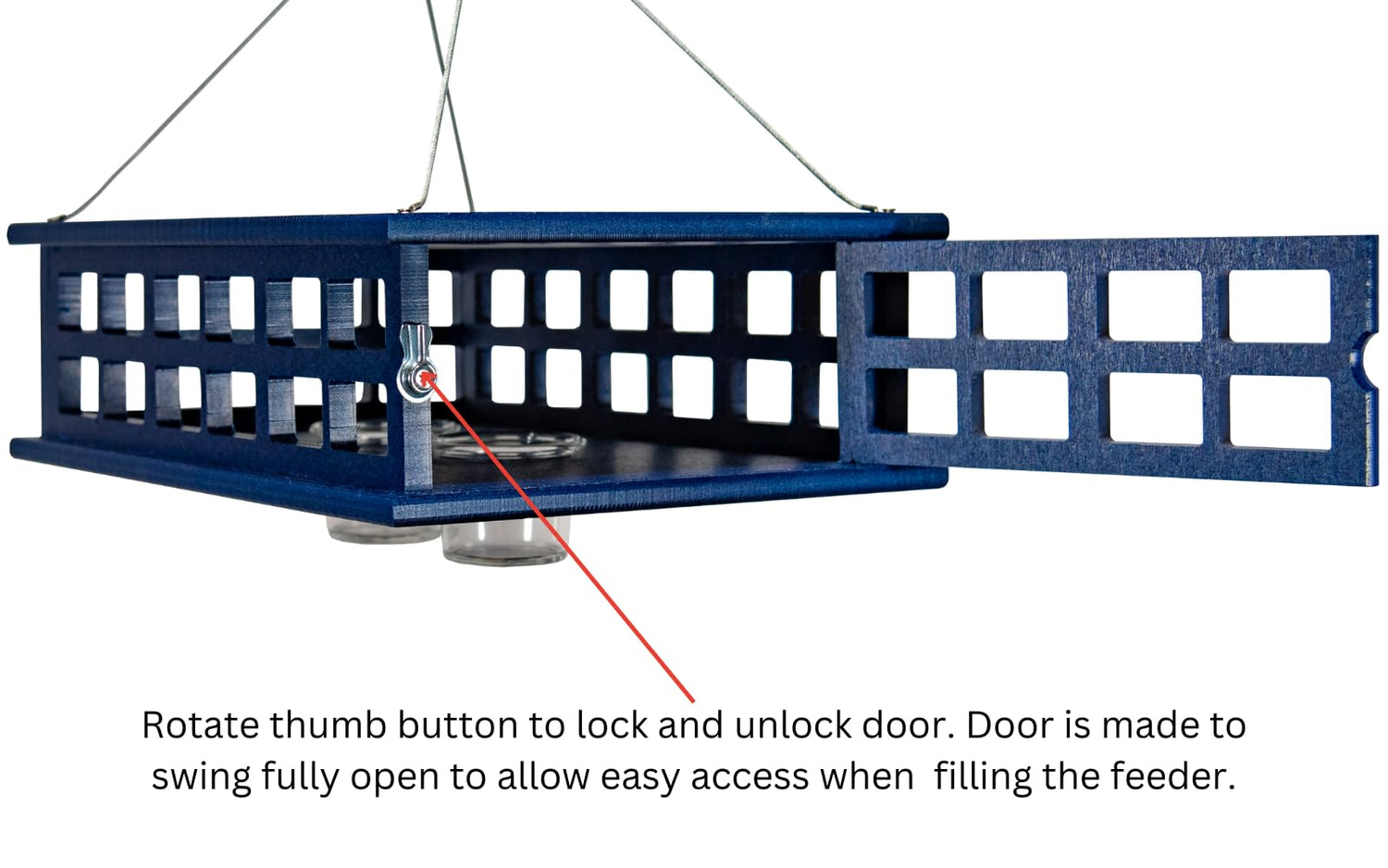 Rotate thumb button to lock and unlock door. Door is made to swing fully open to allow easy access when filling the feeder.