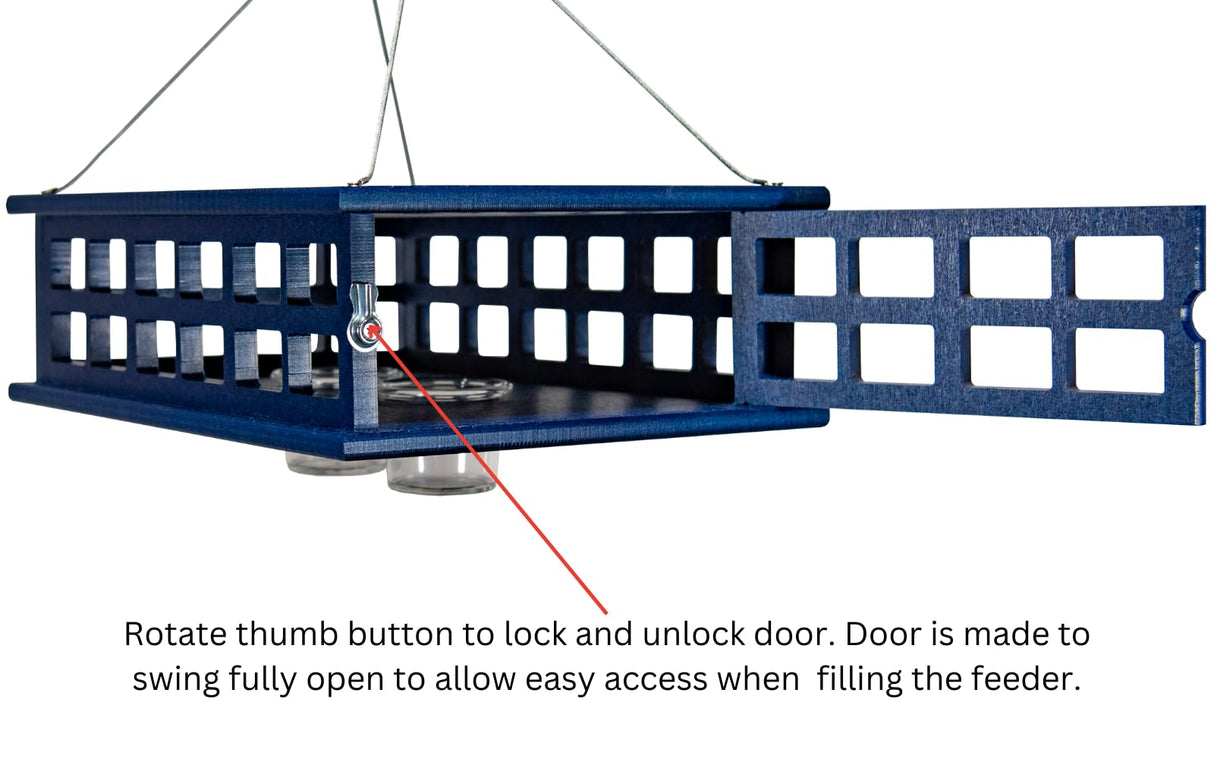 Rotate thumb button to lock and unlock door. Door is made to swing fully open to allow easy access when filling the feeder.