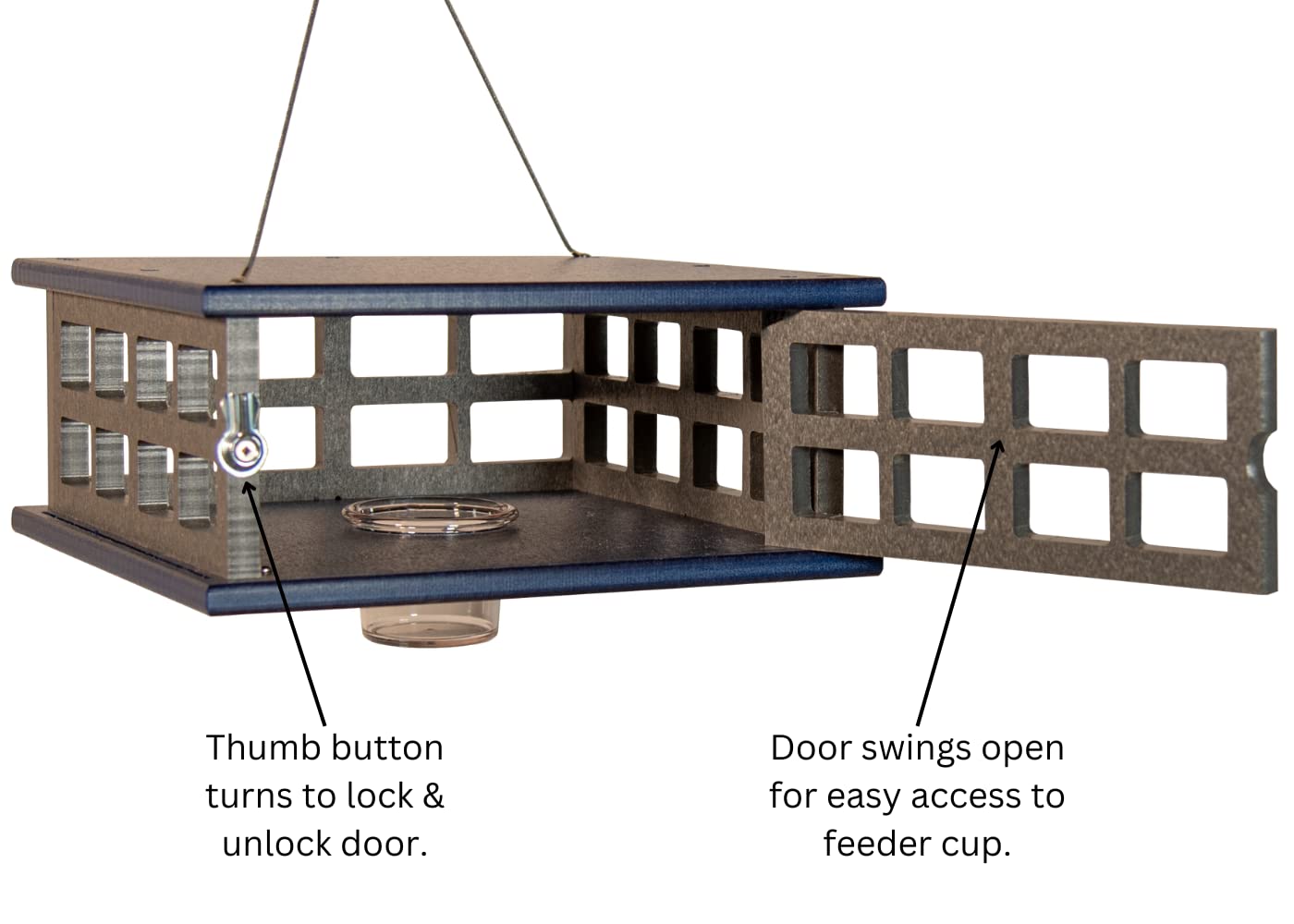 Thumb button turns to lock & unlock door.

Door swings open for easy access to feeder cup.