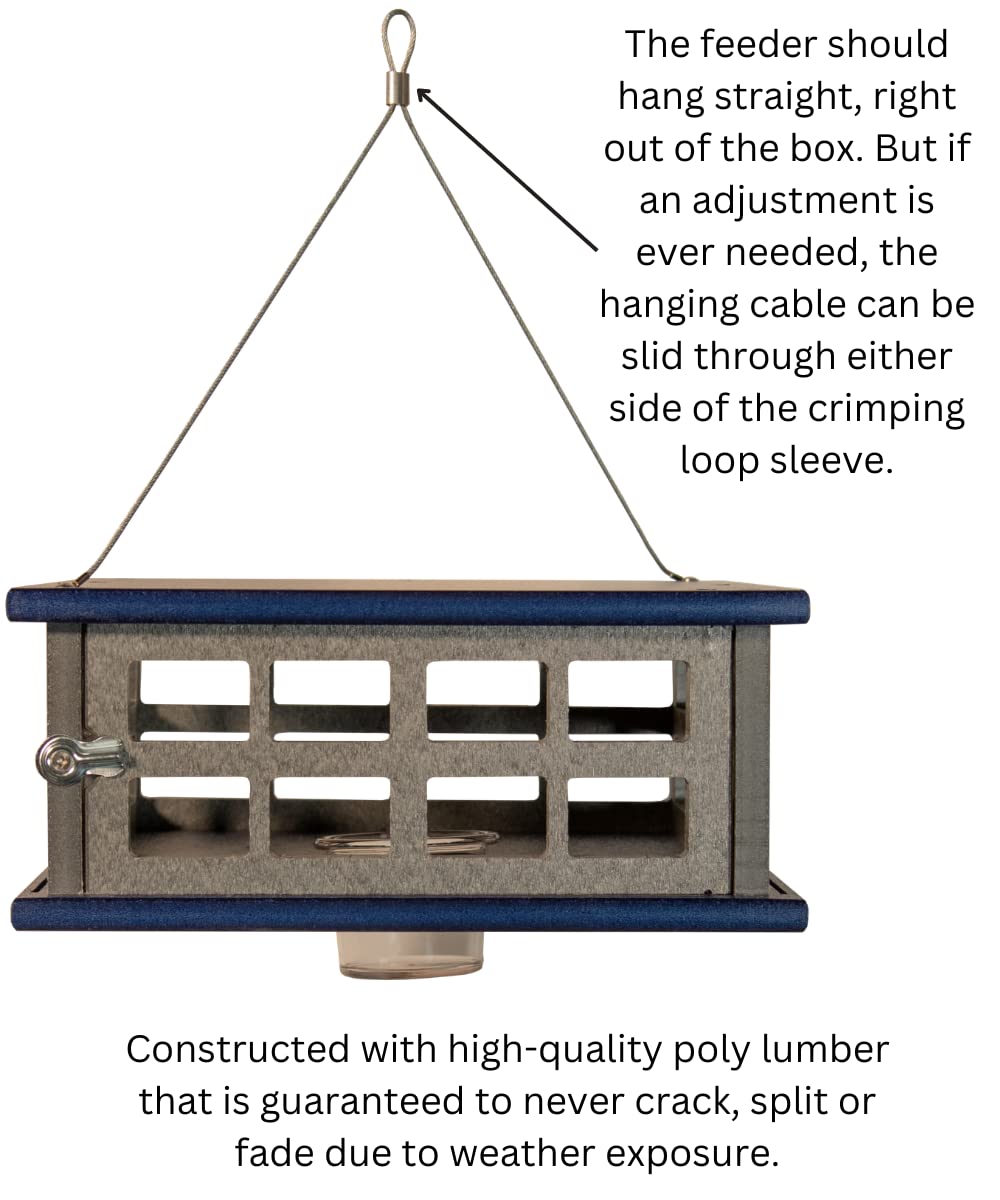 The feeder should hang straight, right out of the box. But if an adjustment is ever needed, the hanging cable can be slid through either side of the crimping loop sleeve.

Constructed with high-quality poly lumber that is guaranteed to never crack, split or fade due to weather exposure.