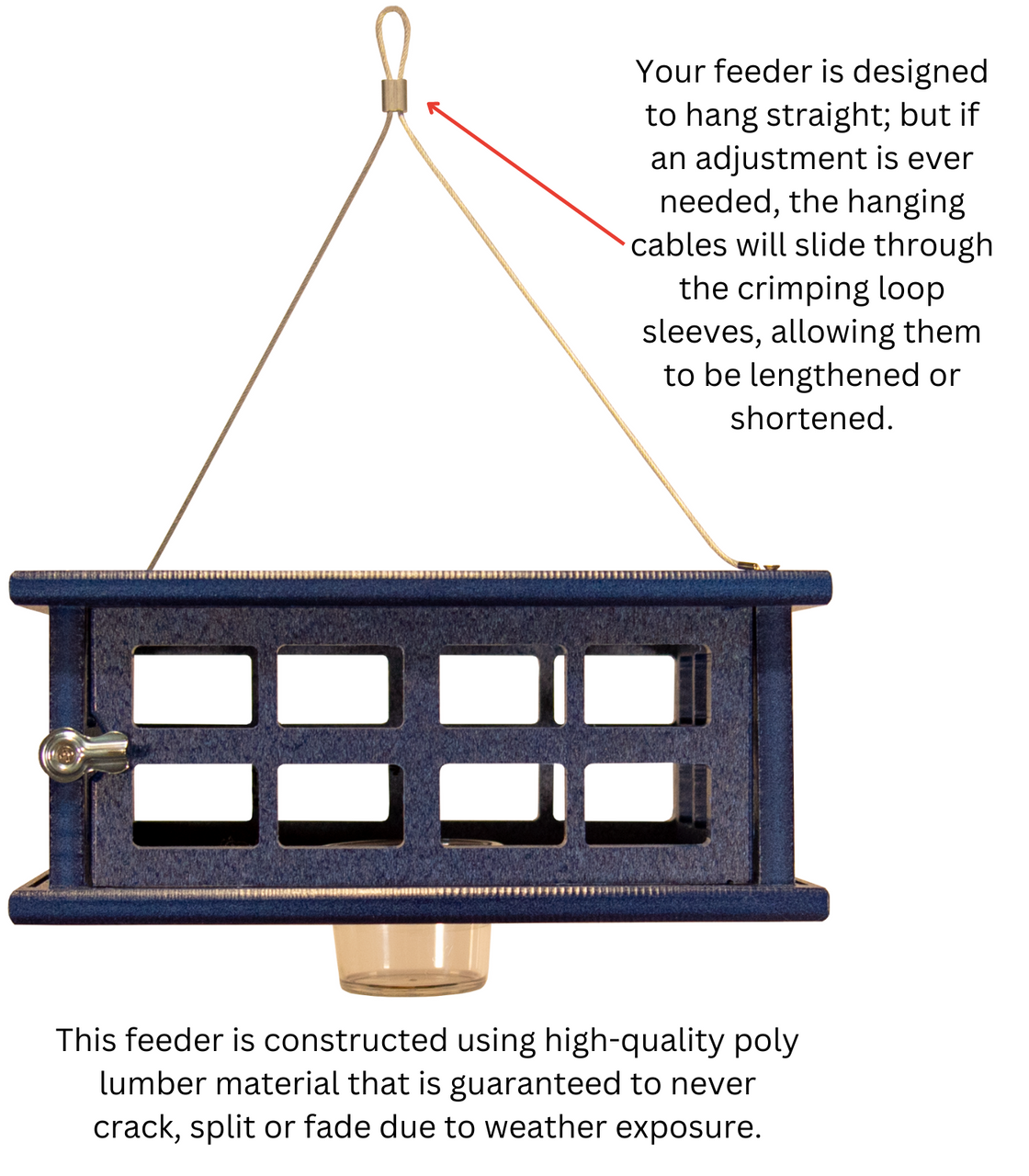 Your feeder is designed to hang straight; but if an adjustment is ever needed, the hanging cables will slide through the crimping loop sleeves, allowing them to be lengthened or shortened.

This feeder is constructed using high-quality poly lumber material that is guaranteed to never crack, split or fade due to weather exposure.