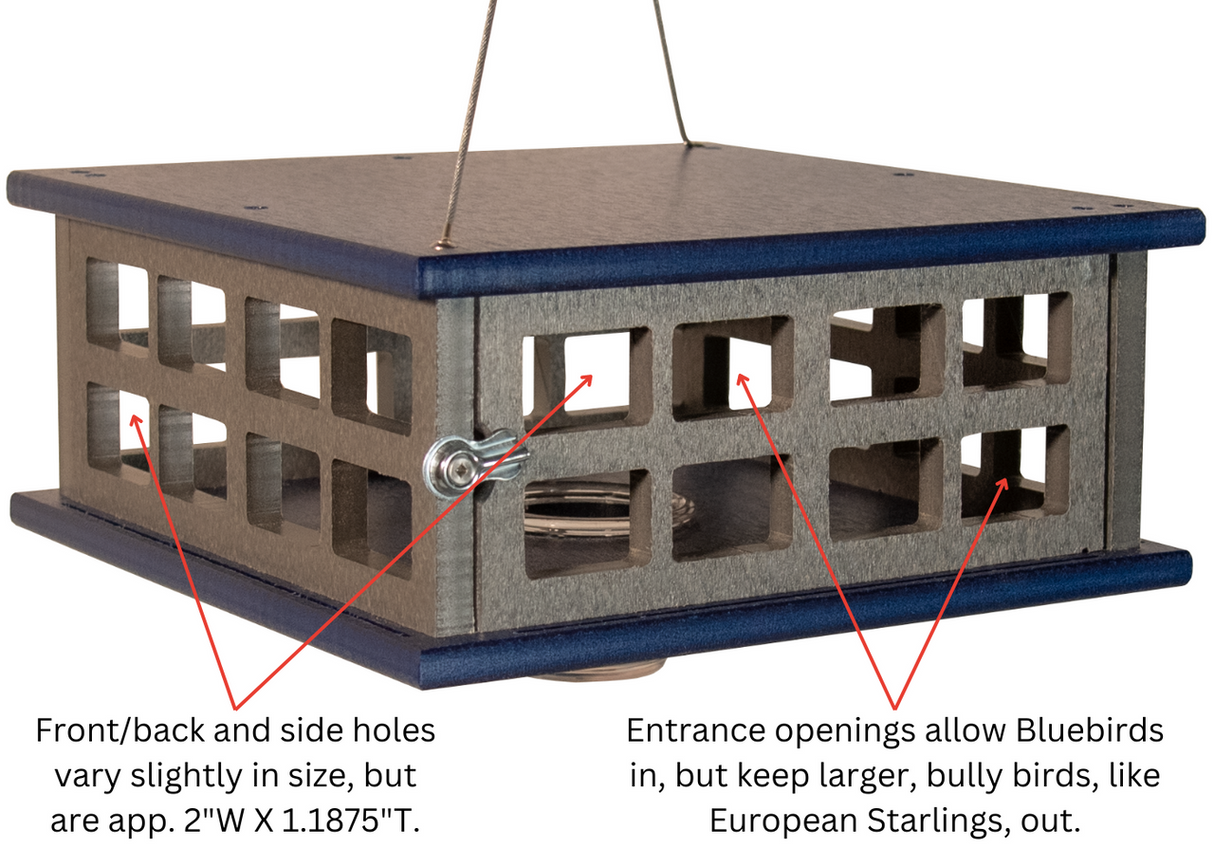 Front/back and side holes vary slightly in size, but are app. 2"W X 1.1875"T.

Entrance openings allow Bluebirds in, but keep larger, bully birds, like European Starlings, out.